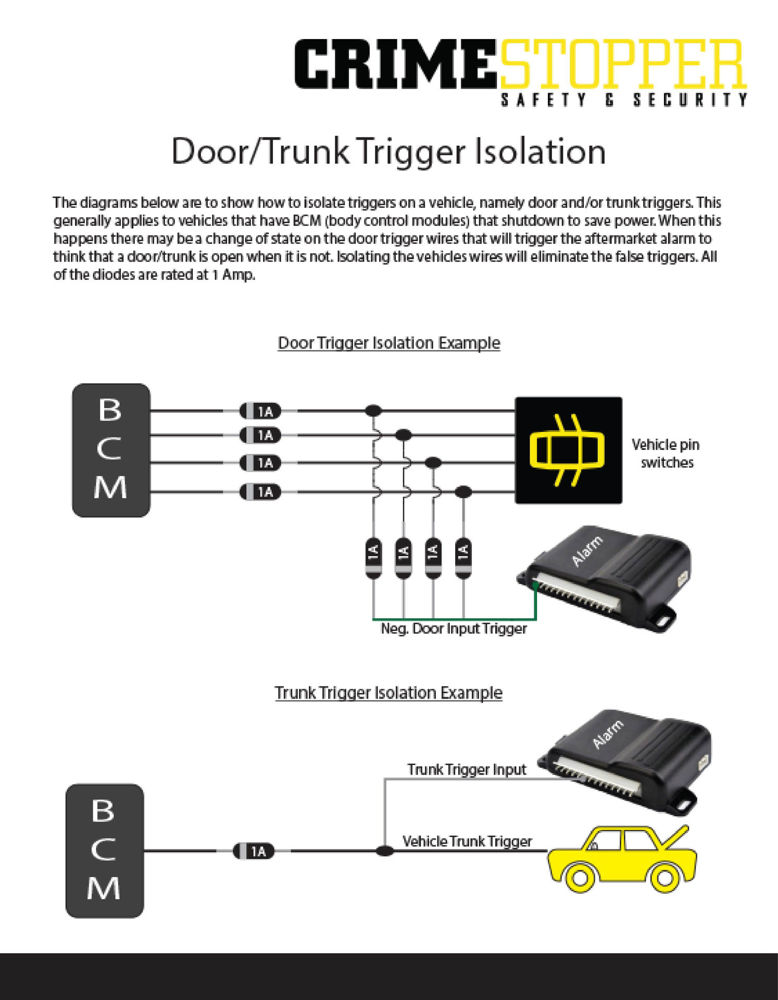 CRIMESTOPPER
SAFETY & SECURITY

Door/Trunk Trigger Isolation

The diagrams below are to show how to isolate triggers on a vehicle, namely door and/or trunk triggers. This generally applies to vehicles that have BCM (body control modules) that shutdown to save power. When this happens there may be a change of state on the door trigger wires that will trigger the aftermarket alarm to think that a door/trunk is open when it is not. Isolating the vehicles wires will eliminate the false triggers. All of the diodes are rated at 1 Amp.

Door Trigger Isolation Example

B
C
M

1A
1A
1A
1A

Vehicle pin switches

1A
1A
1A
1A

Alarm

Neg. Door Input Trigger

Trunk Trigger Isolation Example

Alarm

Trunk Trigger Input

B
C
M

1A

Vehicle Trunk Trigger